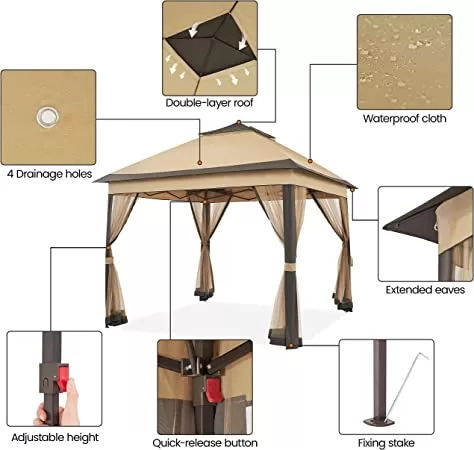 Double-layer roof

Waterproof cloth

4 Drainage holes

Extended eaves

Adjustable height

Quick-release button

Fixing stake